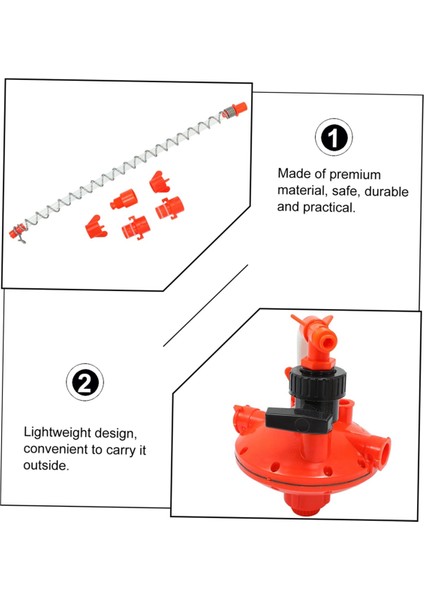 1

Made of premium material, safe, durable and practical.

2

Lightweight design, convenient to carry it outside.