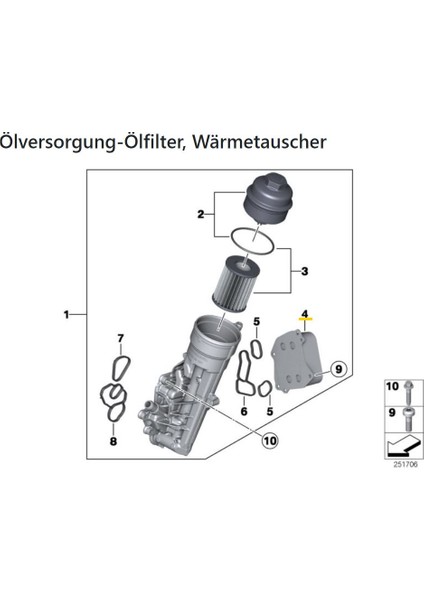 Ölversorgung-Ölfilter, Wärmetauscher

2

3

1

4

5

7

9

6

5

8

10

10

9

251706