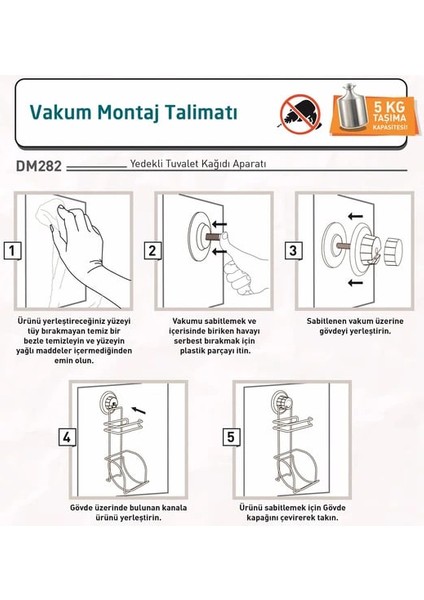 Vakum Montaj Talimatı

5 KG
TAŞIMA
KAPASİTESİ

DM282

Yedekli Tuvalet Kağıdı Aparatı

1

Ürünü yerleştireceğiniz yüzeyi tüy bırakmayan temiz bir bezle temizleyin ve yüzeyin yağlı maddeler içermediğinden emin olun.

2

Vakumu sabitlemek ve içerisinde biriken havayı serbest bırakmak için plastik parçayı itin.

3

Sabitlenen vakum üzerine gövdeyi yerleştirin.

4

Gövde üzerinde bulunan kanala ürünü yerleştirin.

5

Ürünü sabitlemek için Gövde kapağını çevirerek takın.