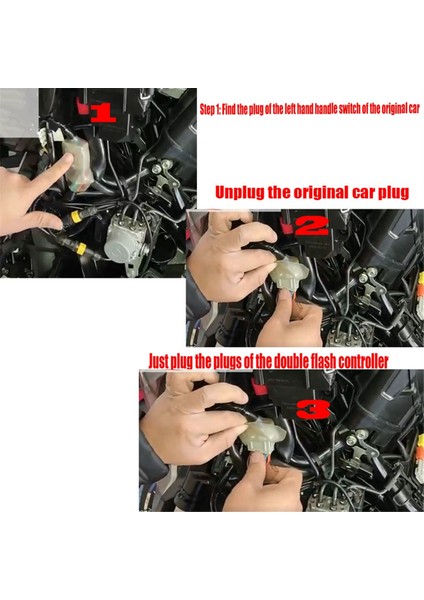 1

Step 1: Find the plug of the left hand handle switch of the original car

Unplug the original car plug

2

Just plug the plugs of the double flash controller

3