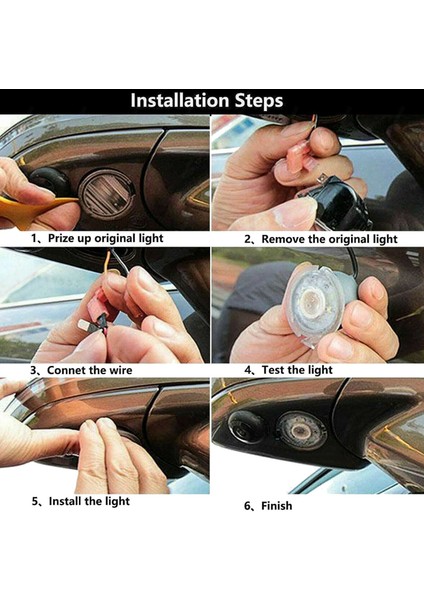 Installation Steps

1、Prize up original light

2、Remove the original light

3、Connet the wire

4、Test the light

5、Install the light

6、Finish