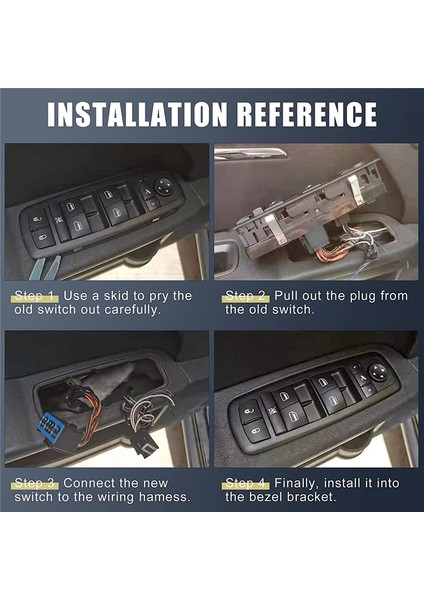 INSTALLATION REFERENCE

Step 1 Use a skid to pry the old switch out carefully.

Step 2 Pull out the plug from the old switch.

Step 3 Connect the new switch to the wiring hamess.

Step 4 Finally, install it into the bezel bracket.