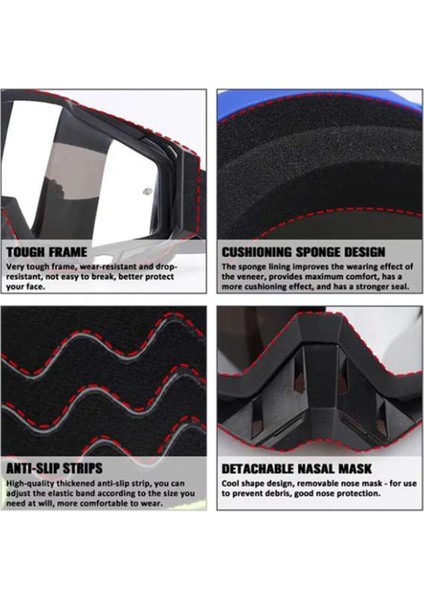 TOUGH FRAME
Very tough frame, wear-resistant and drop-resistant, not easy to break, better protect your face.

CUSHIONING SPONGE DESIGN
The sponge lining improves the wearing effect of the veneer, provides maximum comfort, has a more cushioning effect, and has a stronger seal.

ANTI-SLIP STRIPS
High-quality thickened anti-slip strip, you can adjust the elastic band according to the size you need at will, more comfortable to wear.

DETACHABLE NASAL MASK
Cool shape design, removable nose mask - for use to prevent debris, good nose protection.