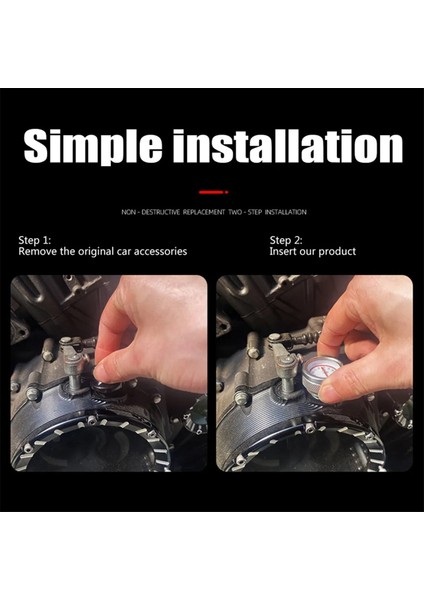 Simple installation

NON - DESTRUCTIVE REPLACEMENT TWO - STEP INSTALLATION

Step 1:
Remove the original car accessories

Step 2:
Insert our product