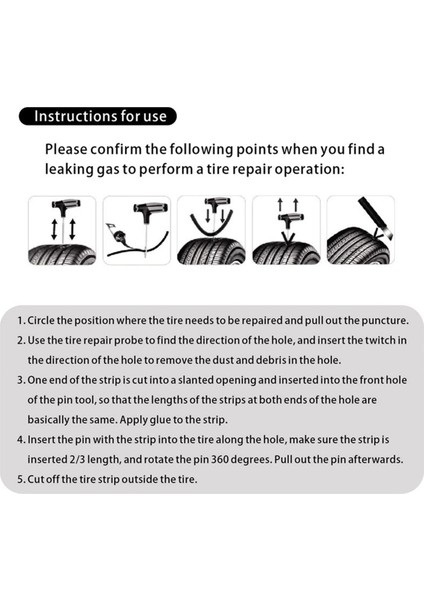 Instructions for use

Please confirm the following points when you find a leaking gas to perform a tire repair operation:

1. Circle the position where the tire needs to be repaired and pull out the puncture.
2. Use the tire repair probe to find the direction of the hole, and insert the twitch in the direction of the hole to remove the dust and debris in the hole.
3. One end of the strip is cut into a slanted opening and inserted into the front hole of the pin tool, so that the lengths of the strips at both ends of the hole are basically the same. Apply glue to the strip.
4. Insert the pin with the strip into the tire along the hole, make sure the strip is inserted 2/3 length, and rotate the pin 360 degrees. Pull out the pin afterwards.
5. Cut off the tire strip outside the tire.