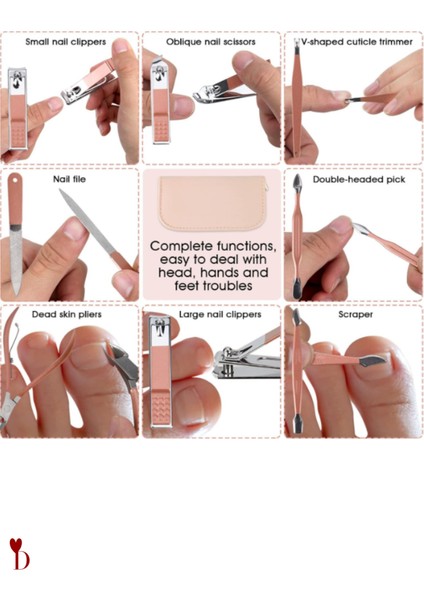 Small nail clippers

Oblique nail scissors

V-shaped cuticle trimmer

Nail file

Complete functions, easy to deal with head, hands and feet troubles

Double-headed pick

Dead skin pliers

Large nail clippers

Scraper

D