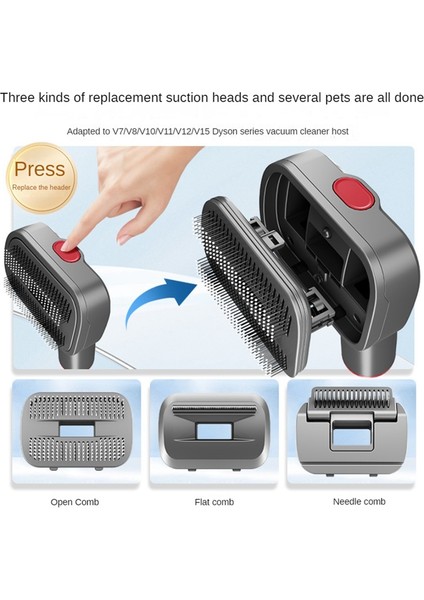 Three kinds of replacement suction heads and several pets are all done

Adapted to V7/V8/V10/V11/V12/V15 Dyson series vacuum cleaner host

Press
Replace the header

Open Comb

Flat comb

Needle comb