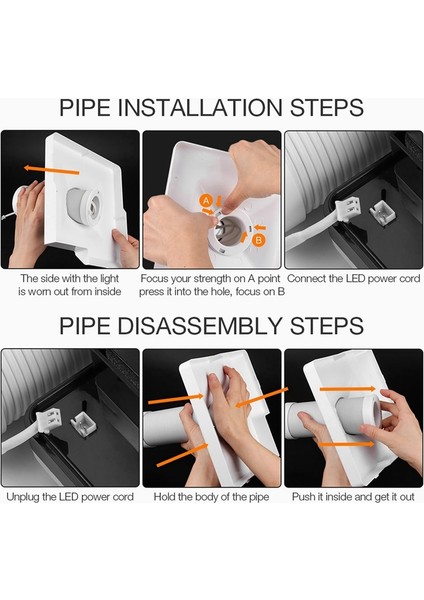 PIPE INSTALLATION STEPS

A

B

The side with the light is worn out from inside

Focus your strength on A point press it into the hole, focus on B

Connect the LED power cord

PIPE DISASSEMBLY STEPS

Unplug the LED power cord

Hold the body of the pipe

Push it inside and get it out