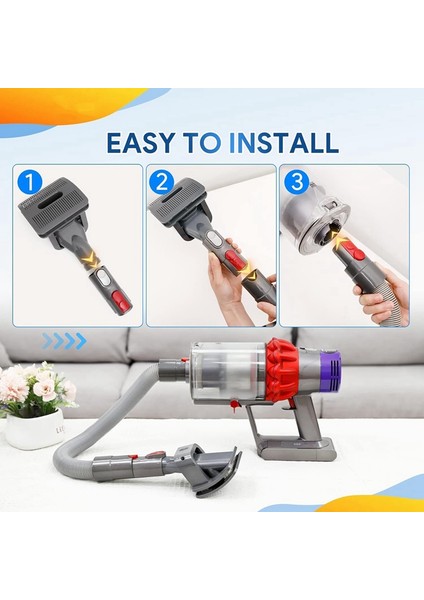 EASY TO INSTALL

1

2

3