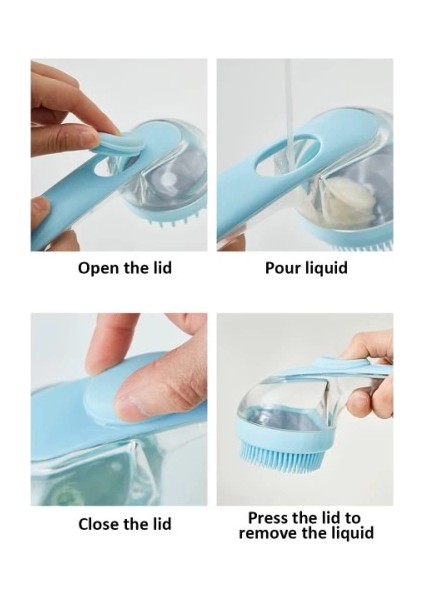 Open the lid

Pour liquid

Close the lid

Press the lid to remove the liquid