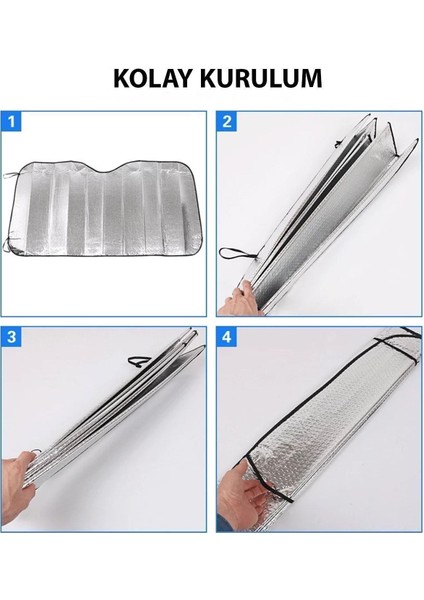 KOLAY KURULUM

1

2

3

4