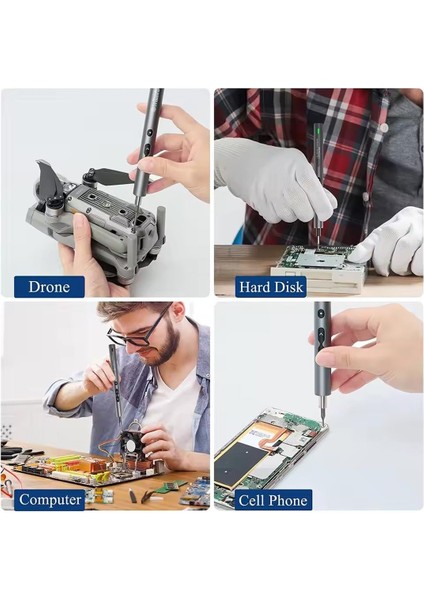 Drone

Hard Disk

Computer

Cell Phone