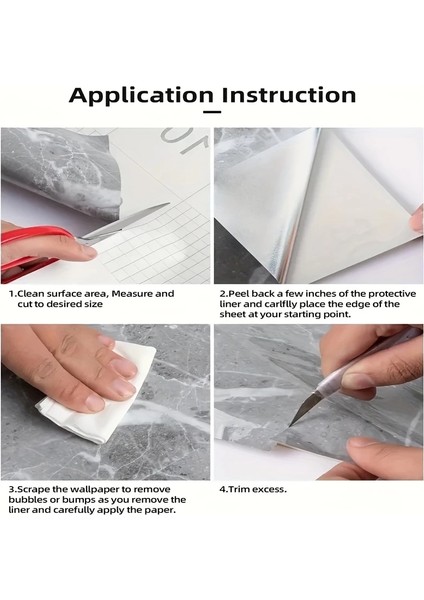 Application Instruction

1.Clean surface area, Measure and cut to desired size

2.Peel back a few inches of the protective liner and carlflly place the edge of the sheet at your starting point.

3.Scrape the wallpaper to remove bubbles or bumps as you remove the liner and carefully apply the paper.

4.Trim excess.