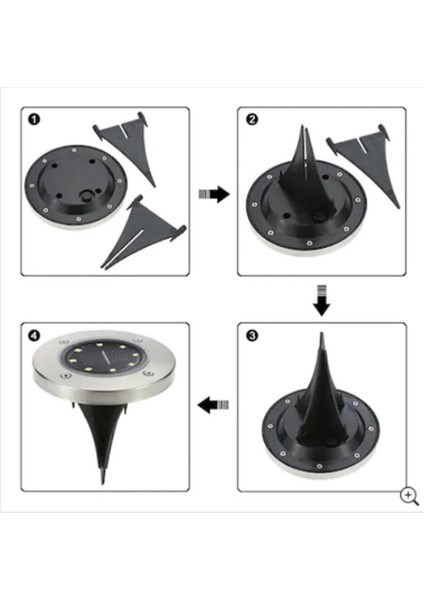 1

2

3

4