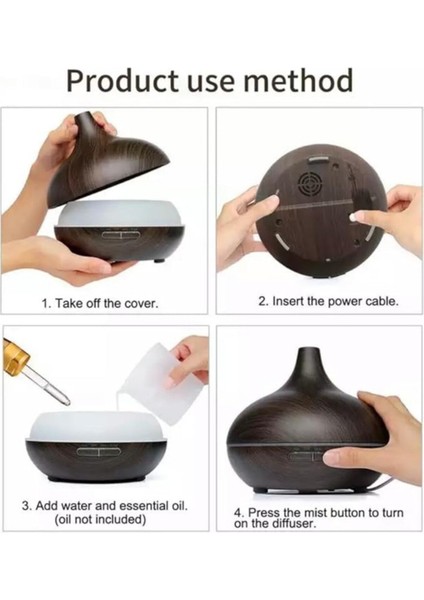 Product use method

1. Take off the cover.

2. Insert the power cable.

3. Add water and essential oil. (oil not included)

4. Press the mist button to turn on the diffuser.