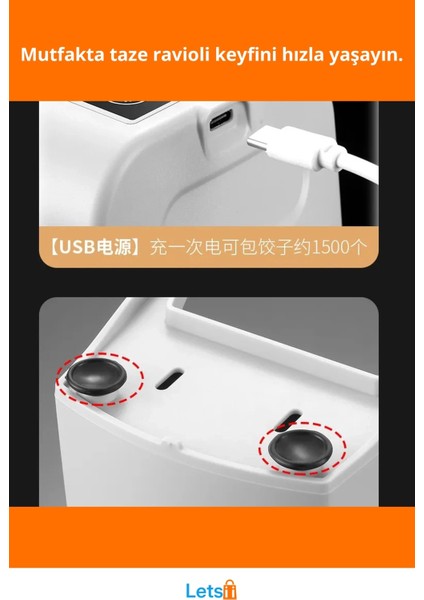 Mutfakta taze ravioli keyfini hızla yaşayın.

【USB电源】充一次电可包饺子约1500个

Lets