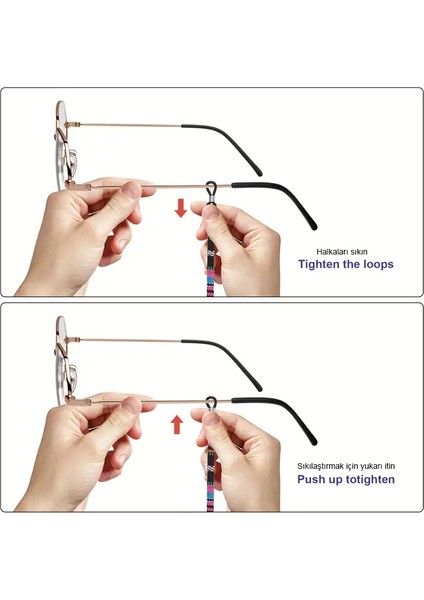 Halkaları sıkın
Tighten the loops

Sıkılaştırmak için yukarı itin
Push up totighten