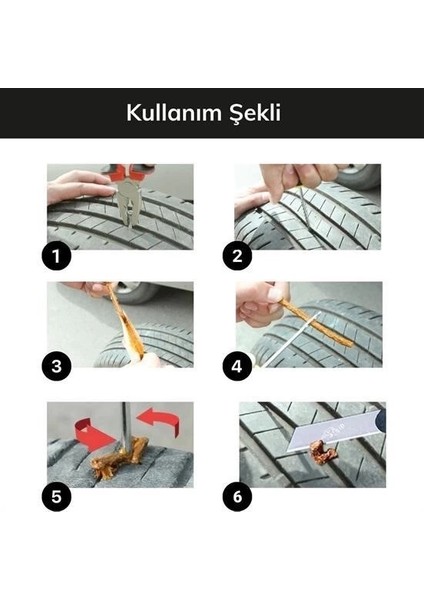 Kullanım Şekli

1

2

3

4

5

6