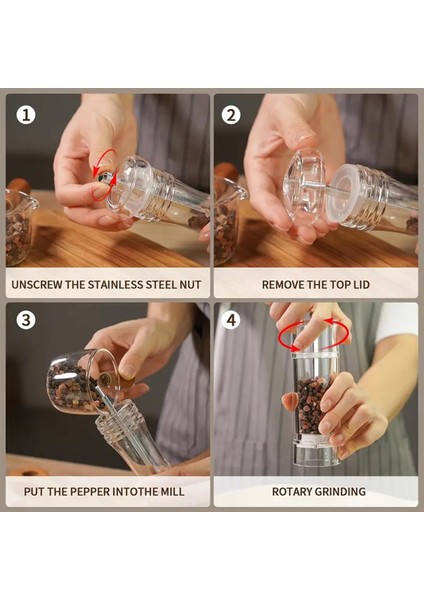 1
UNSCREW THE STAINLESS STEEL NUT

2
REMOVE THE TOP LID

3
PUT THE PEPPER INTOTHE MILL

4
ROTARY GRINDING