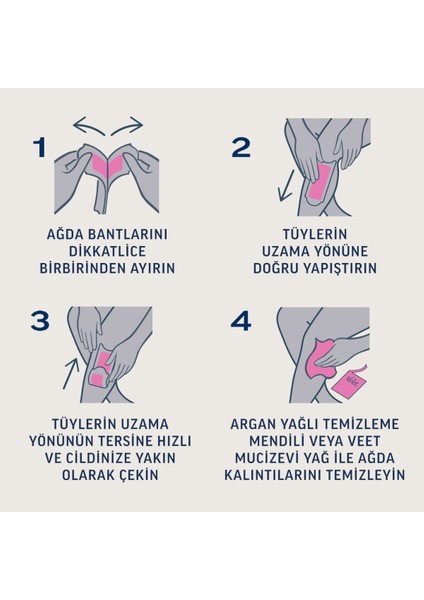 1

AĞDA BANTLARINI DİKKATLİCE BİRBİRİNDEN AYIRIN

2

TÜYLERİN UZAMA YÖNÜNE DOĞRU YAPIŞTIRIN

3

TÜYLERİN UZAMA YÖNÜNÜN TERSİNE HIZLI VE CİLDİNİZE YAKIN OLARAK ÇEKİN

4

Veet

ARGAN YAĞLI TEMİZLEME MENDİLİ VEYA VEET MUCİZEVİ YAĞ İLE AĞDA KALINTILARINI TEMİZLEYİN