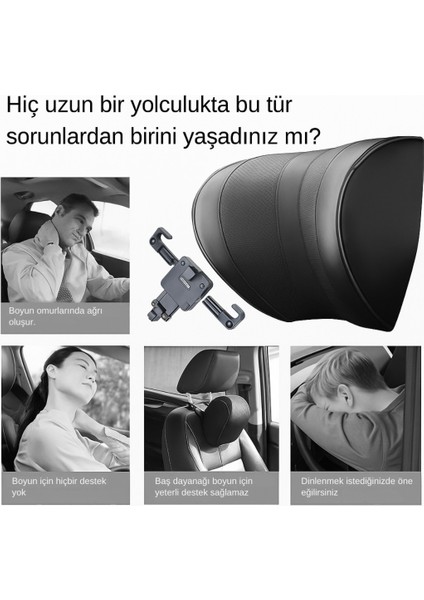 Hiç uzun bir yolculukta bu tür sorunlardan birini yaşadınız mı?

Boyun omurlarında ağrı oluşur.

Boyun için hiçbir destek yok

Baş dayanağı boyun için yeterli destek sağlamaz

Dinlenmek istediğinizde öne eğilirsiniz