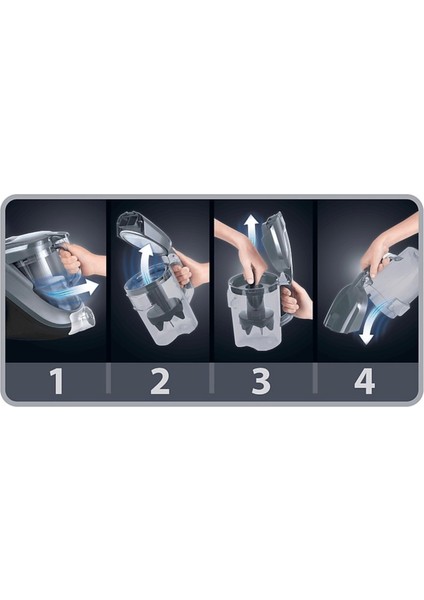 1 2 3 4