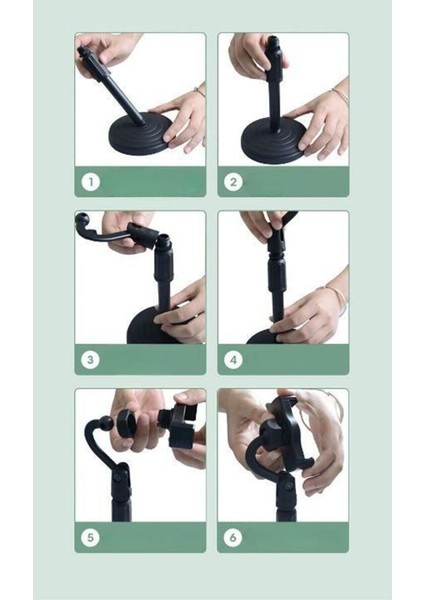 1

2

3

4

5

6