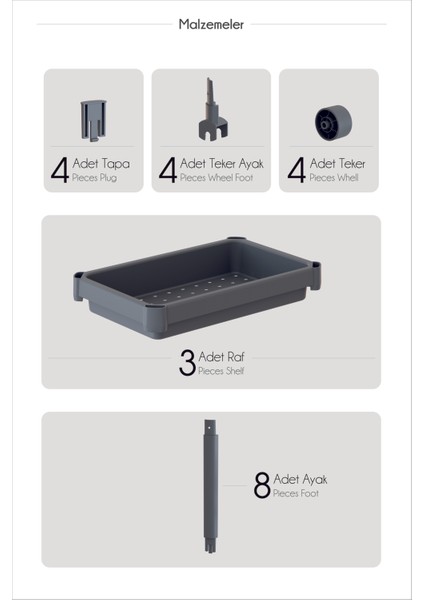 Malzemeler

4 Adet Tapa
Pieces Plug

4 Adet Teker Ayak
Pieces Wheel Foot

4 Adet Teker
Pieces Whell

3 Adet Raf
Pieces Shelf

8 Adet Ayak
Pieces Foot