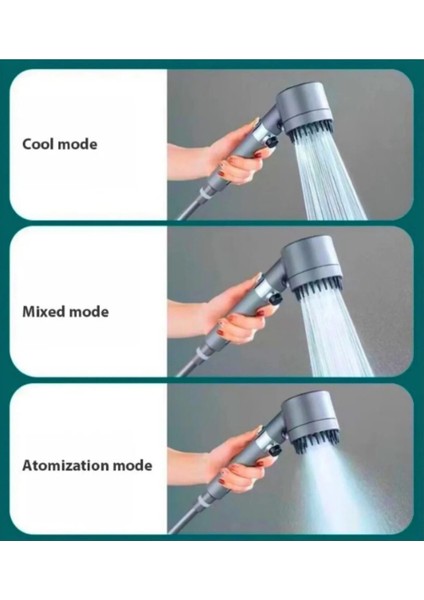 Cool mode

Mixed mode

Atomization mode