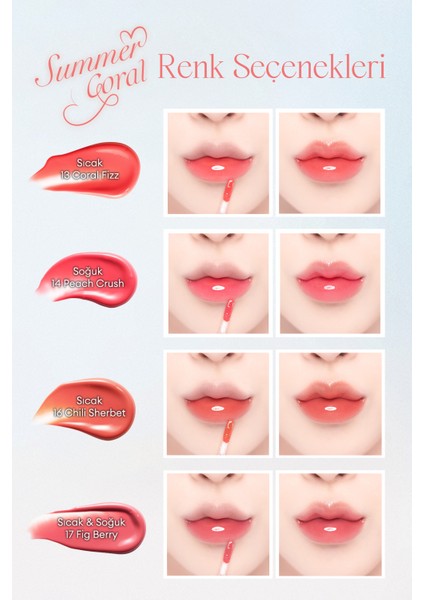 Summer Coral Renk Seçenekleri

Sıcak
13 Coral Fizz

Soğuk
14 Peach Crush

Sıcak
16 Chili Sherbet

Sıcak & Soğuk
17 Fig Berry