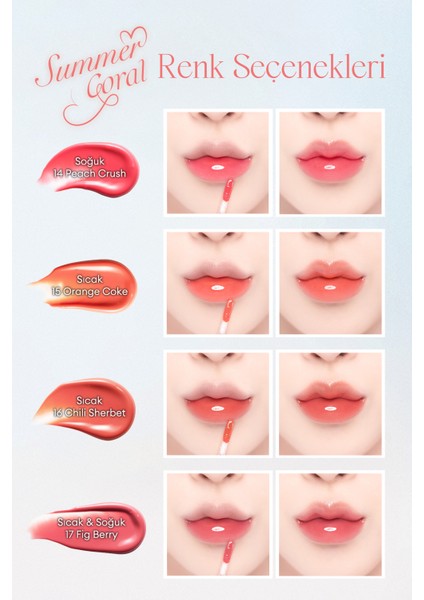 Summer Coral Renk Seçenekleri

Soğuk
14 Peach Crush

Sıcak
15 Orange Coke

Sıcak
16 Chili Sherbet

Sıcak & Soğuk
17 Fig Berry