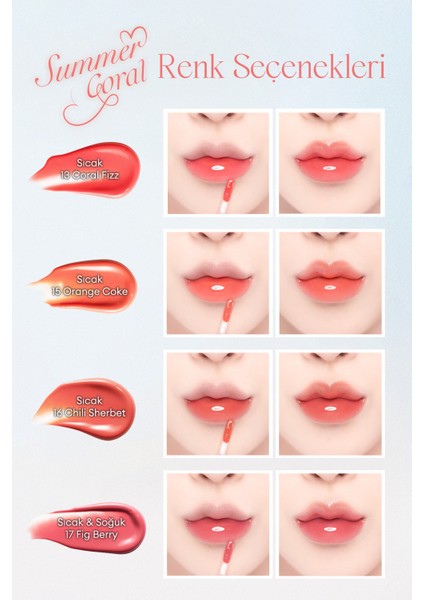 Summer Coral Renk Seçenekleri

Sıcak
13 Coral Fizz

Sıcak
15 Orange Coke

Sıcak
16 Chili Sherbet

Sıcak & Soğuk
17 Fig Berry