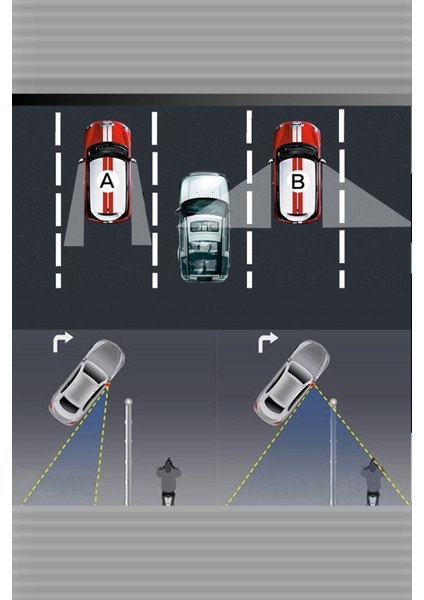 A

B