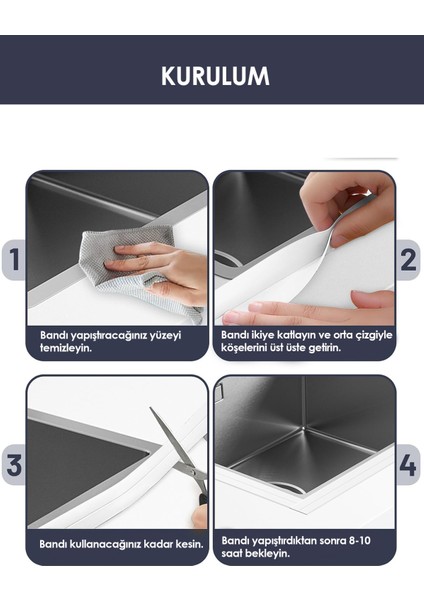 KURULUM

1

Bandı yapıştıracağınız yüzeyi temizleyin.

2

Bandı ikiye katlayın ve orta çizgiyle köşelerini üst üste getirin.

3

Bandı kullanacağınız kadar kesin.

4

Bandı yapıştırdıktan sonra 8-10 saat bekleyin.