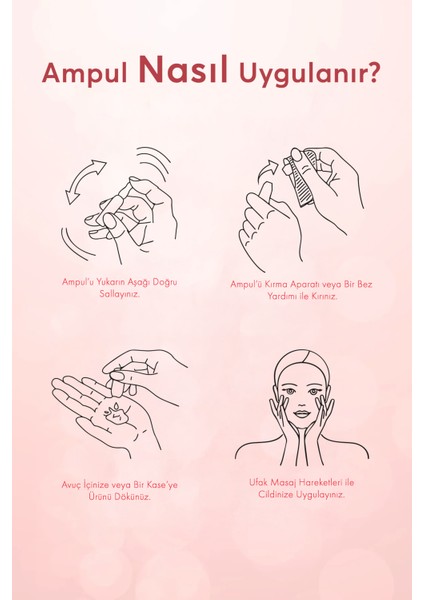 Ampul Nasıl Uygulanır?

Ampul'u Yukarın Aşağı Doğru Sallayınız.

Ampul'ü Kırma Aparatı veya Bir Bez Yardımı ile Kırınız.

Avuç İçinize veya Bir Kase'ye Ürünü Dökünüz.

Ufak Masaj Hareketleri ile Cildinize Uygulayınız.