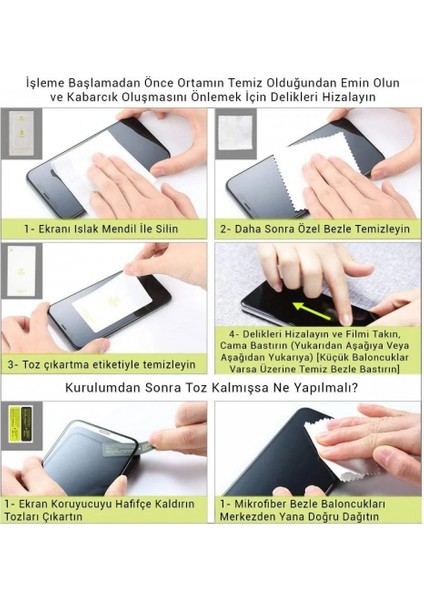 İşleme Başlamadan Önce Ortamın Temiz Olduğundan Emin Olun ve Kabarcık Oluşmasını Önlemek İçin Delikleri Hizalayın

1- Ekranı Islak Mendil İle Silin

2- Daha Sonra Özel Bezle Temizleyin

3- Toz çıkartma etiketiyle temizleyin

4- Delikleri Hizalayın ve Filmi Takın, Cama Bastırın (Yukarıdan Aşağıya Veya Aşağıdan Yukarıya) [Küçük Baloncuklar Varsa Üzerine Temiz Bezle Bastırın]

Kurulumdan Sonra Toz Kalmışsa Ne Yapılmalı?

1- Ekran Koruyucuyu Hafifçe Kaldırın Tozları Çıkartın

1- Mikrofiber Bezle Baloncukları Merkezden Yana Doğru Dağıtın