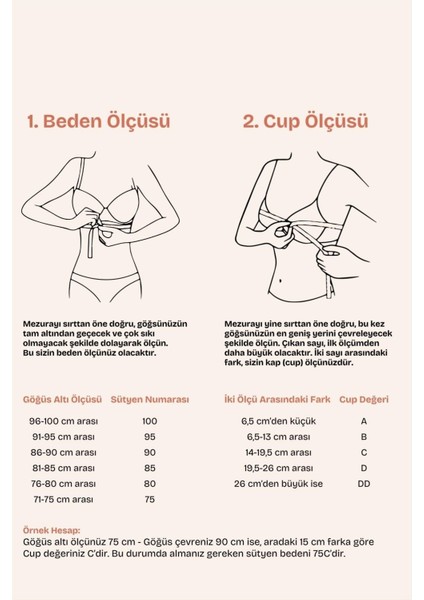 1. Beden Ölçüsü

Mezurayı sırttan öne doğru, göğsünüzün tam altından geçecek ve çok sıkı olmayacak şekilde dolayarak ölçün. Bu sizin beden ölçünüz olacaktır.

| Göğüs Altı Ölçüsü | Sütyen Numarası |
|---|---|
| 96-100 cm arası | 100 |
| 91-95 cm arası | 95 |
| 86-90 cm arası | 90 |
| 81-85 cm arası | 85 |
| 76-80 cm arası | 80 |
| 71-75 cm arası | 75 |

2. Cup Ölçüsü

Mezurayı yine sırttan öne doğru, bu kez göğsünüzün en geniş yerini çevreleyecek şekilde ölçün. Çıkan sayı, ilk ölçümden daha büyük olacaktır. İki sayı arasındaki fark, sizin kap (cup) ölçünüzdür.

| İki Ölçü Arasındaki Fark | Cup Değeri |
|---|---|
| 6,5 cm'den küçük | A |
| 6,5-13 cm arası | B |
| 14-19,5 cm arası | C |
| 19,5-26 cm arası | D |
| 26 cm'den büyük ise | DD |

Örnek Hesap:
Göğüs altı ölçünüz 75 cm - Göğüs çevreniz 90 cm ise, aradaki 15 cm farka göre Cup değeriniz C'dir. Bu durumda almanız gereken sütyen bedeni 75C'dir.