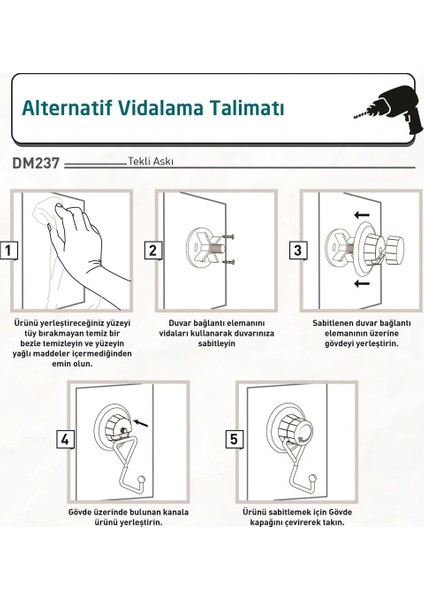 Alternatif Vidalama Talimatı

DM237 Tekli Askı

1

Ürünü yerleştireceğiniz yüzeyi tüy bırakmayan temiz bir bezle temizleyin ve yüzeyin yağlı maddeler içermediğinden emin olun.

2

Duvar bağlantı elemanını vidaları kullanarak duvarınıza sabitleyin

3

Sabitlenen duvar bağlantı elemanının üzerine gövdeyi yerleştirin.

4

Gövde üzerinde bulunan kanala ürünü yerleştirin.

5

Ürünü sabitlemek için Gövde kapağını çevirerek takın.