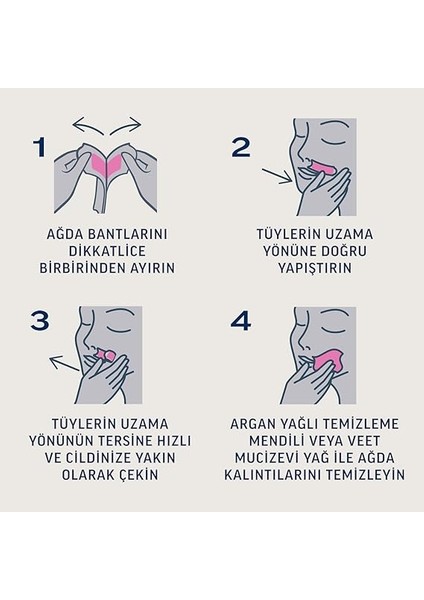 1

AĞDA BANTLARINI DİKKATLİCE BİRBİRİNDEN AYIRIN

2

TÜYLERİN UZAMA YÖNÜNE DOĞRU YAPIŞTIRIN

3

TÜYLERİN UZAMA YÖNÜNÜN TERSİNE HIZLI VE CİLDİNİZE YAKIN OLARAK ÇEKİN

4

ARGAN YAĞLI TEMİZLEME MENDİLİ VEYA VEET MUCİZEVİ YAĞ İLE AĞDA KALINTILARINI TEMİZLEYİN