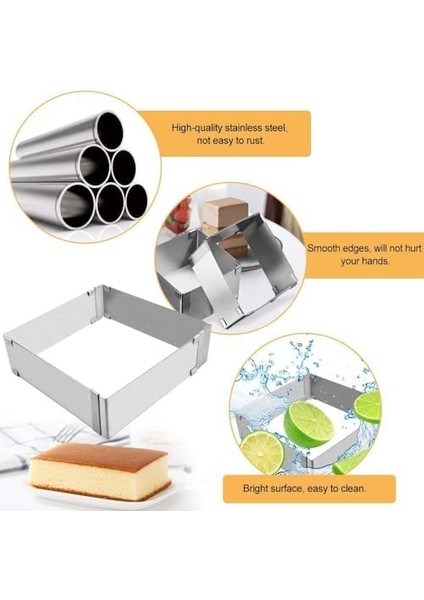 High-quality stainless steel, not easy to rust.

Smooth edges, will not hurt your hands.

Bright surface, easy to clean.