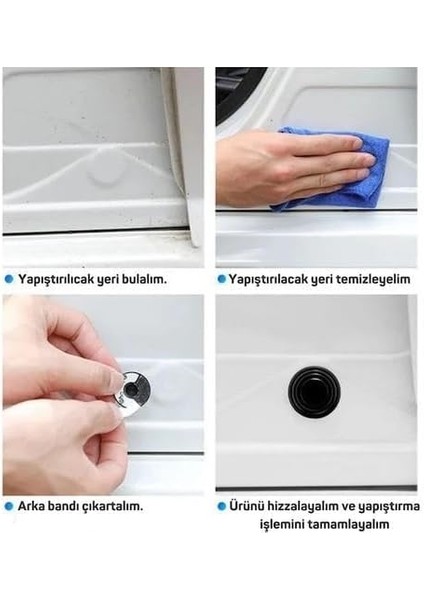 Yapıştırılıcak yeri bulalım.

Yapıştırılacak yeri temizleyelim

Arka bandı çıkartalım.

Ürünü hizzalayalım ve yapıştırma işlemini tamamlayalım