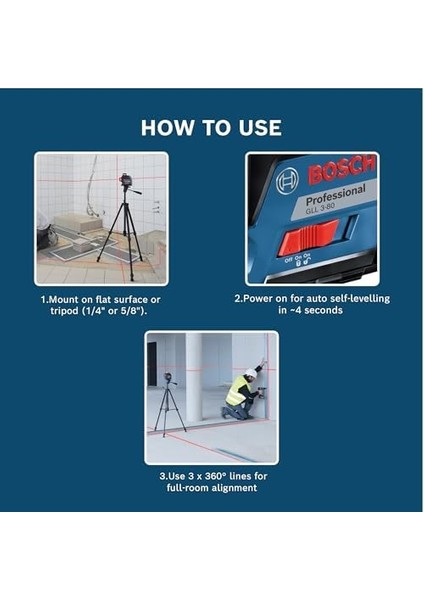 HOW TO USE

BOSCH
Professional
GLL 3-80
Off On On

1.Mount on flat surface or tripod (1/4" or 5/8").

2.Power on for auto self-levelling in ~4 seconds

3.Use 3 x 360° lines for full-room alignment