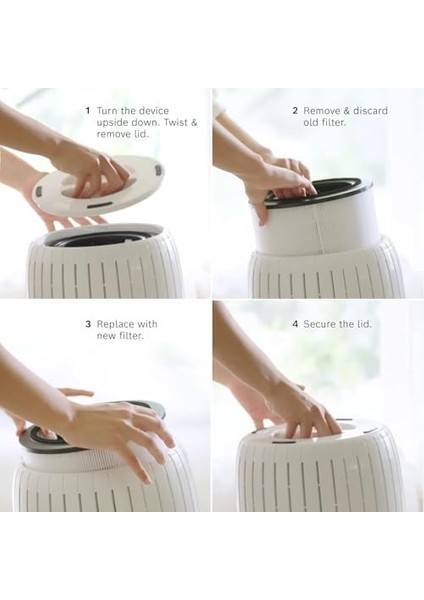 1 Turn the device upside down. Twist & remove lid.

2 Remove & discard old filter.

3 Replace with new filter.

4 Secure the lid.