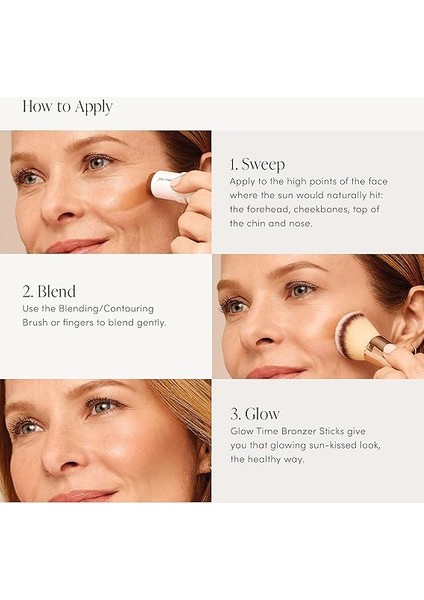 How to Apply

1. Sweep
Apply to the high points of the face where the sun would naturally hit: the forehead, cheekbones, top of the chin and nose.

2. Blend
Use the Blending/Contouring Brush or fingers to blend gently.

3. Glow
Glow Time Bronzer Sticks give you that glowing sun-kissed look, the healthy way.