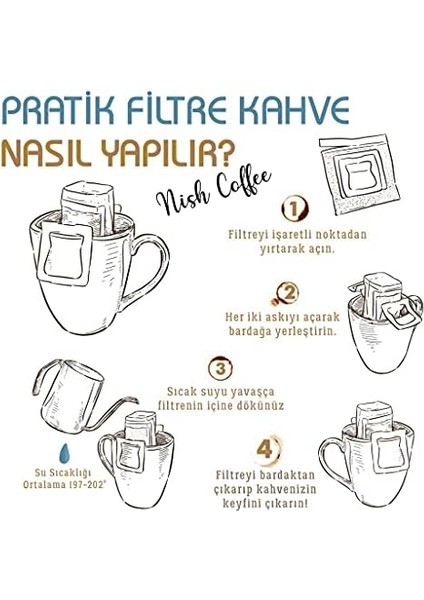 PRATİK FİLTRE KAHVE
NASIL YAPILIR?

Nish Coffee

1
Filtreyi işaretli noktadan yırtarak açın.

2
Her iki askıyı açarak bardağa yerleştirin.

3
Sıcak suyu yavaşça filtrenin içine dökünüz

Su Sıcaklığı Ortalama 197-202°

4
Filtreyi bardaktan çıkarıp kahvenizin keyfini çıkarın!