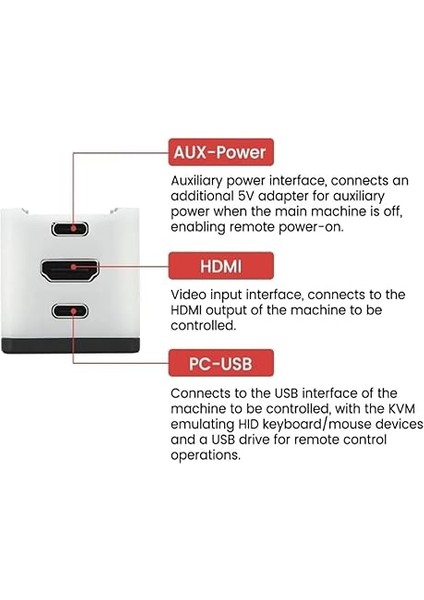 AUX-Power

Auxiliary power interface, connects an additional 5V adapter for auxiliary power when the main machine is off, enabling remote power-on.

HDMI

Video input interface, connects to the HDMI output of the machine to be controlled.

PC-USB

Connects to the USB interface of the machine to be controlled, with the KVM emulating HID keyboard/mouse devices and a USB drive for remote control operations.