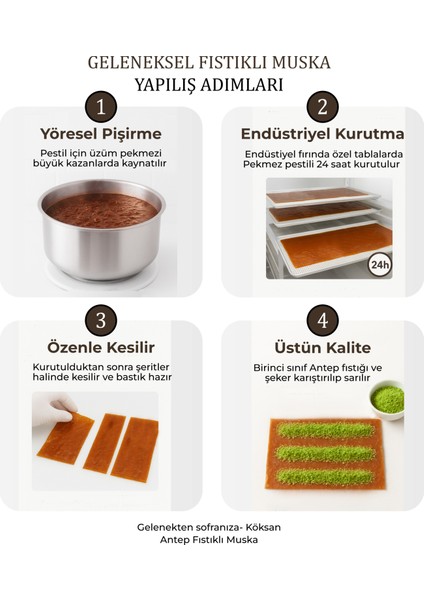 GELENEKSEL FISTIKLI MUSKA
YAPILIŞ ADIMLARI

1
Yöresel Pişirme
Pestil için üzüm pekmezi büyük kazanlarda kaynatılır

2
Endüstriyel Kurutma
Endüstiyel fırında özel tablalarda Pekmez pestili 24 saat kurutulur

24h

3
Özenle Kesilir
Kurutulduktan sonra şeritler halinde kesilir ve bastık hazır

4
Üstün Kalite
Birinci sınıf Antep fıstığı ve şeker karıştırılıp sarılır

Gelenekten sofranıza- Köksan
Antep Fıstıklı Muska