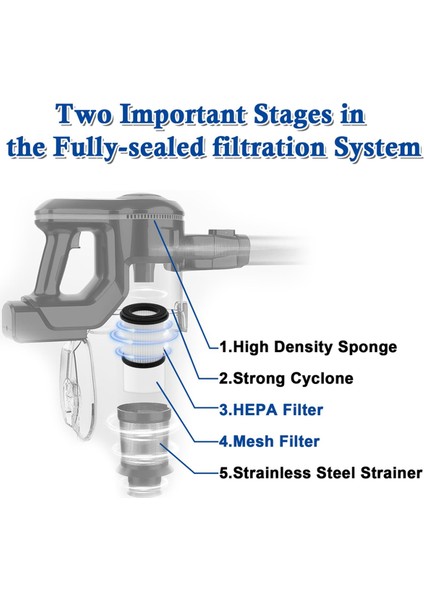 Two Important Stages in the Fully-sealed filtration System

1.High Density Sponge

2.Strong Cyclone

3.HEPA Filter

4.Mesh Filter

5.Strainless Steel Strainer