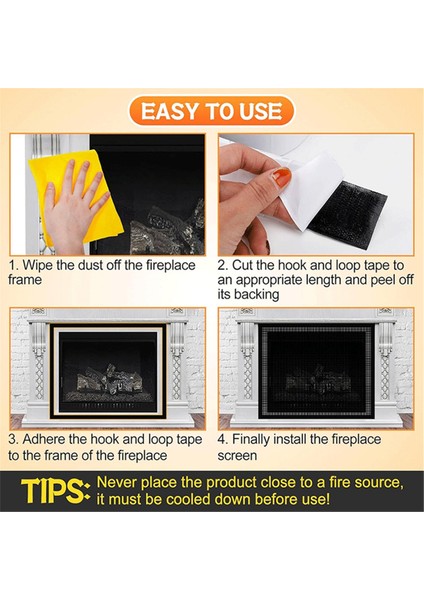 EASY TO USE

1. Wipe the dust off the fireplace frame

2. Cut the hook and loop tape to an appropriate length and peel off its backing

3. Adhere the hook and loop tape to the frame of the fireplace

4. Finally install the fireplace screen

TIPS: Never place the product close to a fire source, it must be cooled down before use!