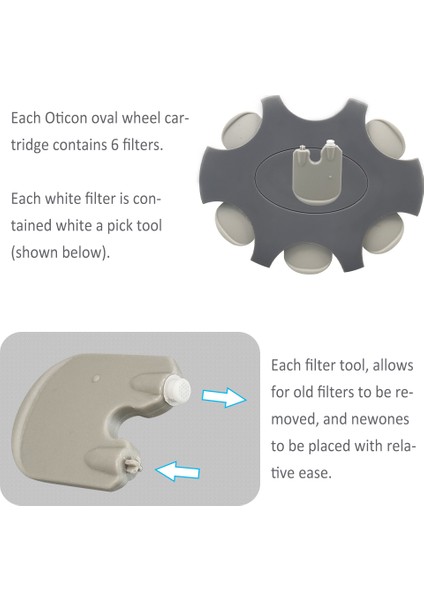 Each Oticon oval wheel cartridge contains 6 filters.

Each white filter is contained white a pick tool (shown below).

Each filter tool, allows for old filters to be removed, and newones to be placed with relative ease.